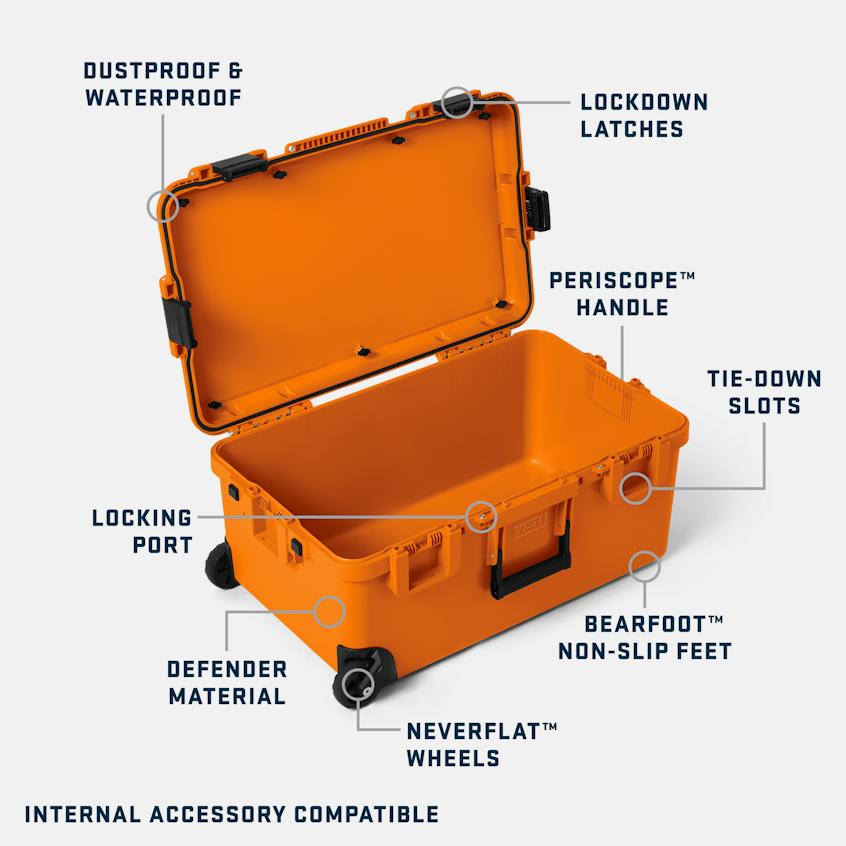 DUSTPROOF &
WATERPROOF

LOCKDOWN
LATCHES

PERISCOPE™
HANDLE

TIE-DOWN
SLOTS

LOCKING
PORT

BEARFOOT™
NON-SLIP FEET

DEFENDER
MATERIAL

NEVERFLAT™
WHEELS

INTERNAL ACCESSORY COMPATIBLE